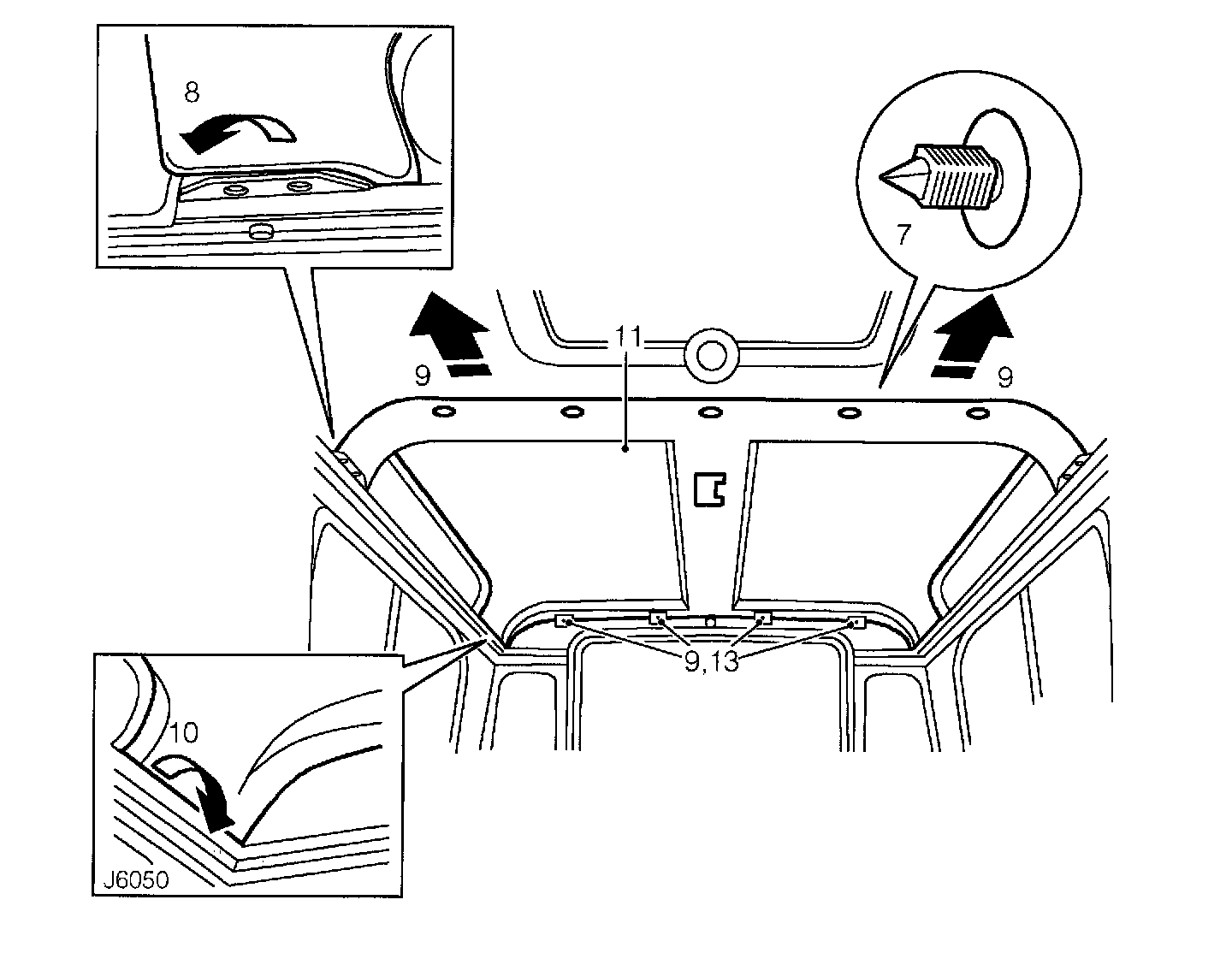 8
7
11
9
9
9,13
10
J6050