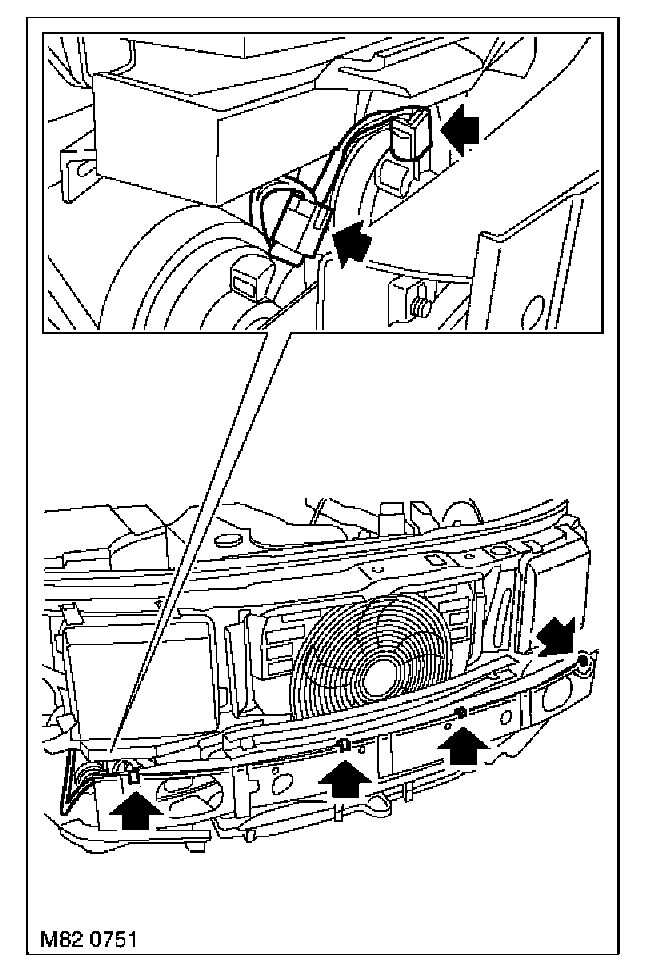 M82 0751