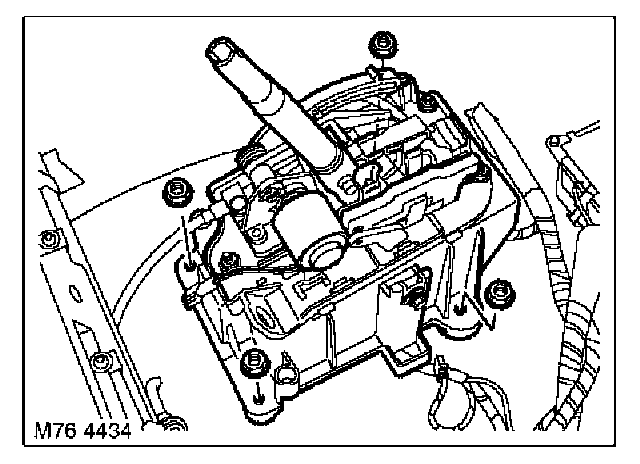 M76 4434