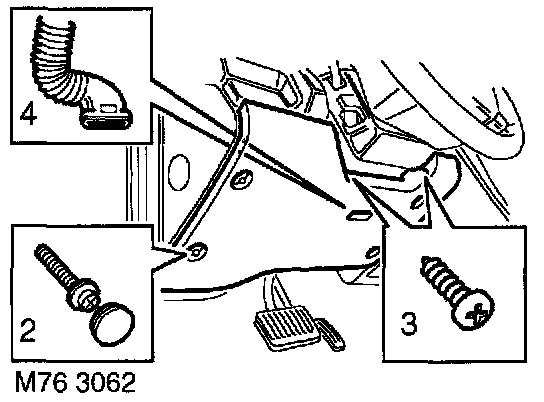 4

2

3

M76 3062