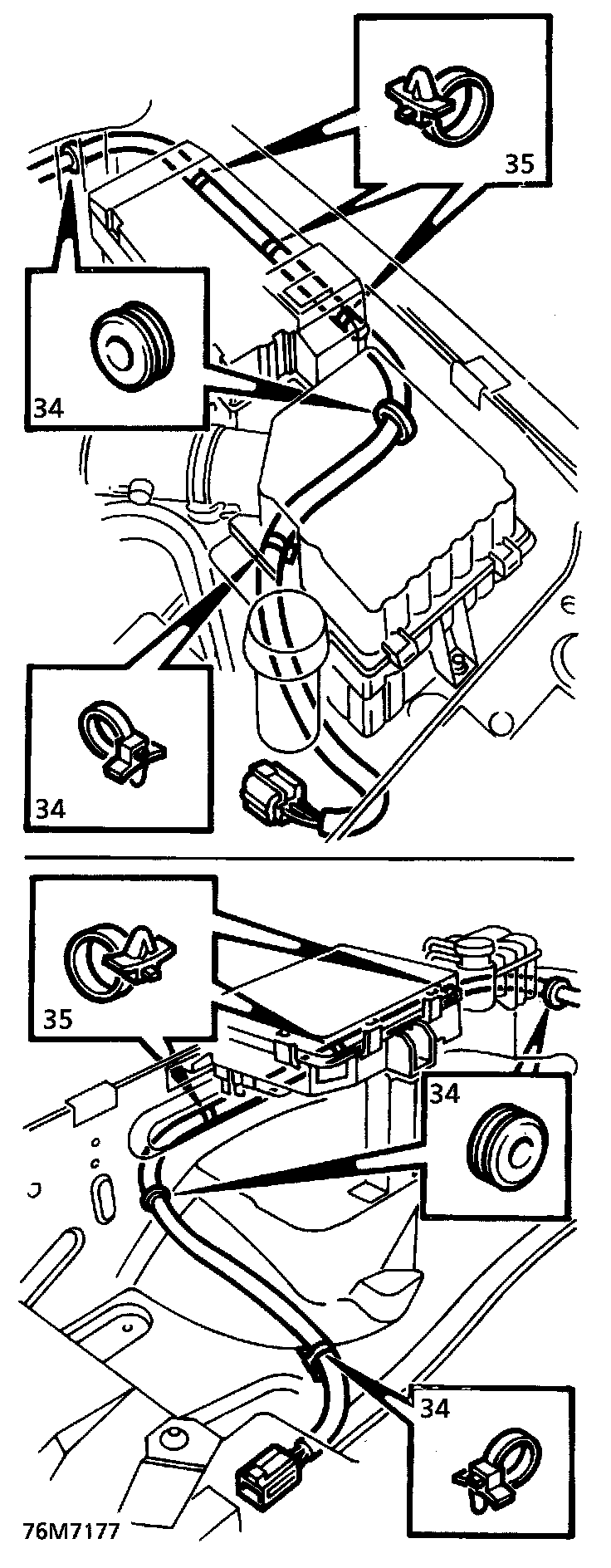 35

34

34

35

34

34

76M7177