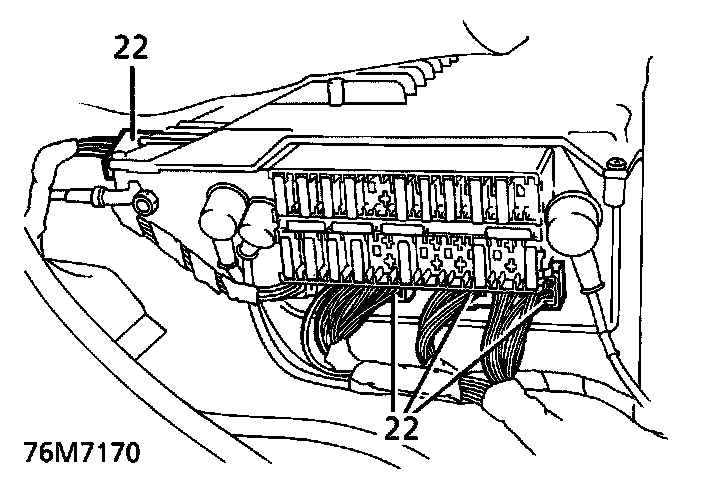 22

22

76M7170