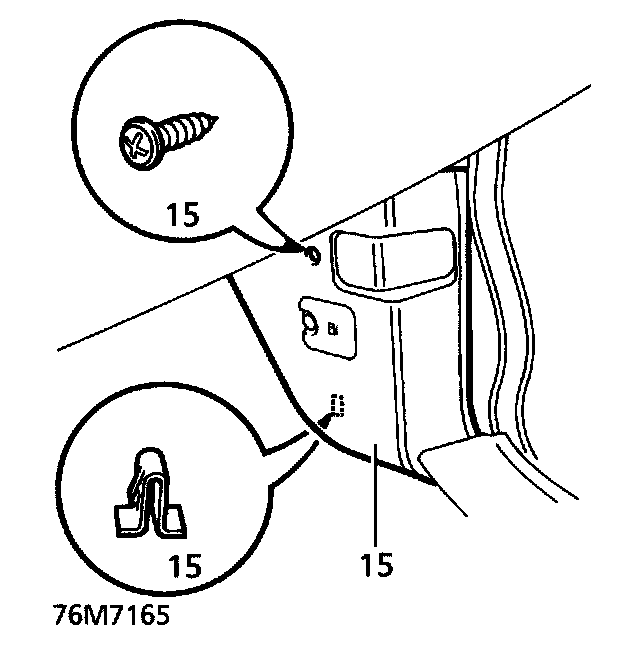 15

15

15

76M7165