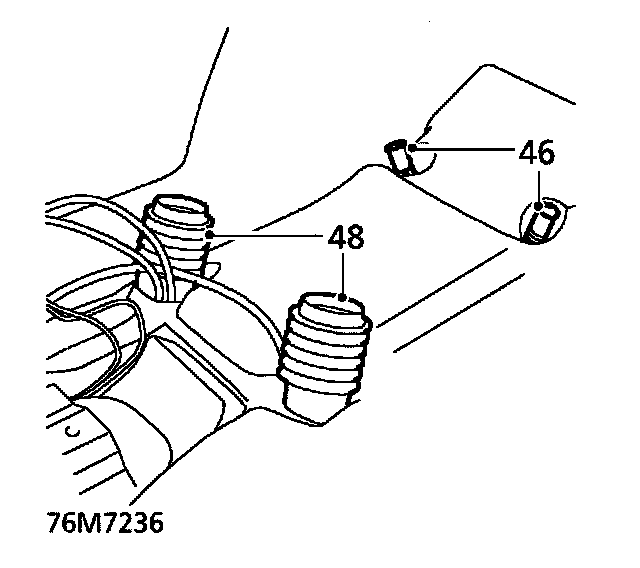 46
48
76M7236