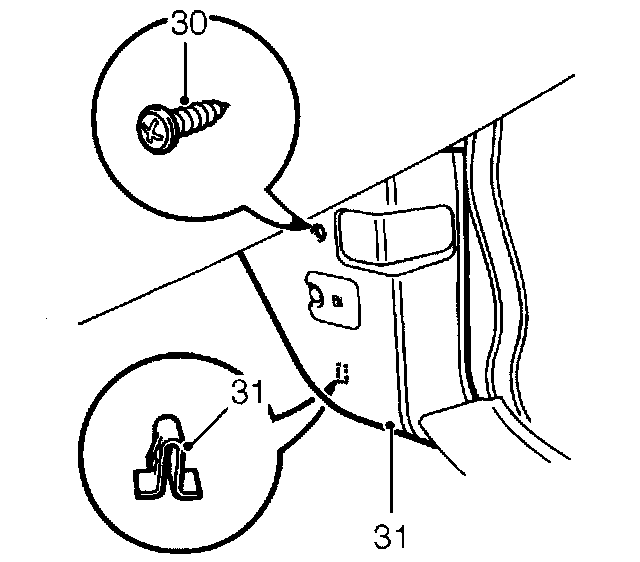 30

31

31