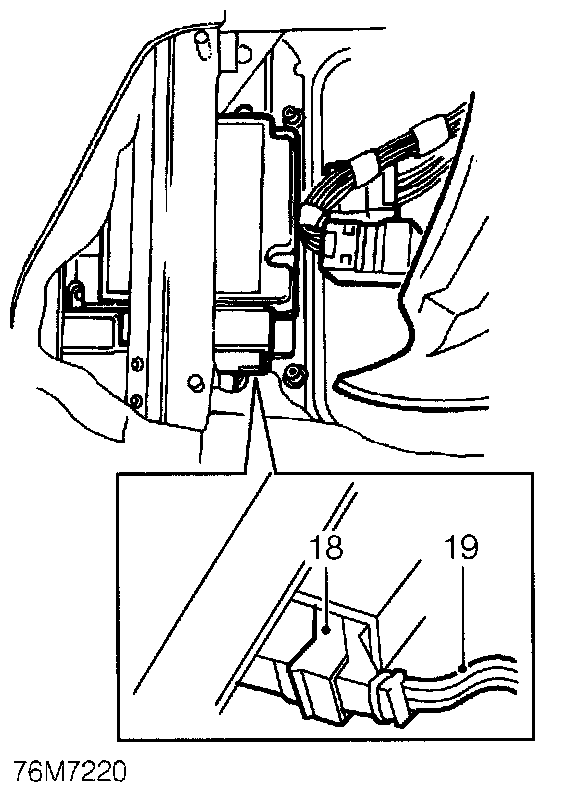 18
19
76M7220