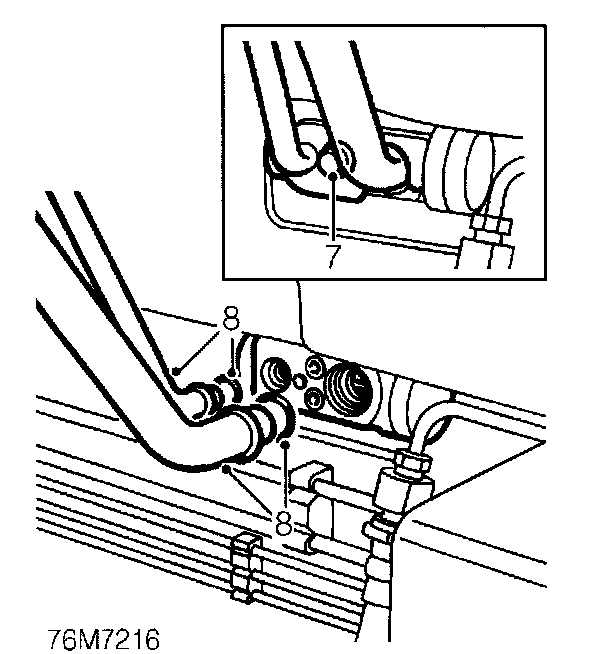 7

8

8

76M7216