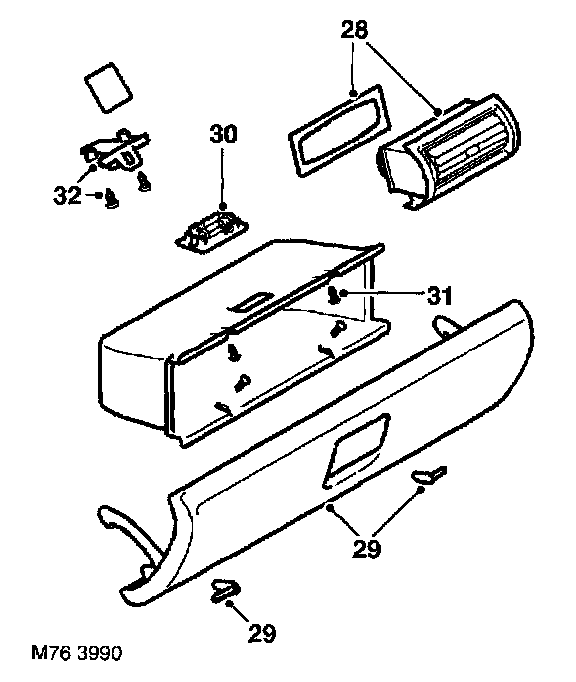 28
30
32
31
29
29
M76 3990