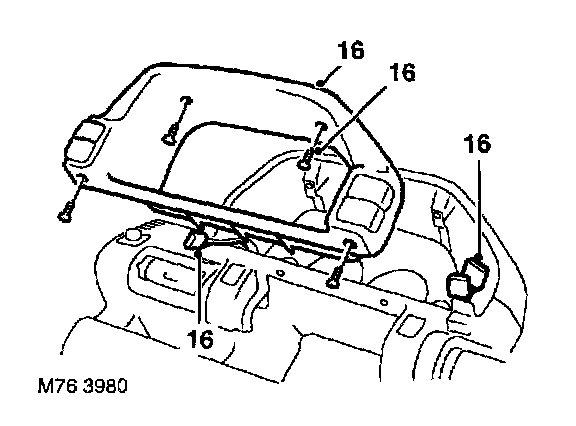 16
16
16
16
M76 3980