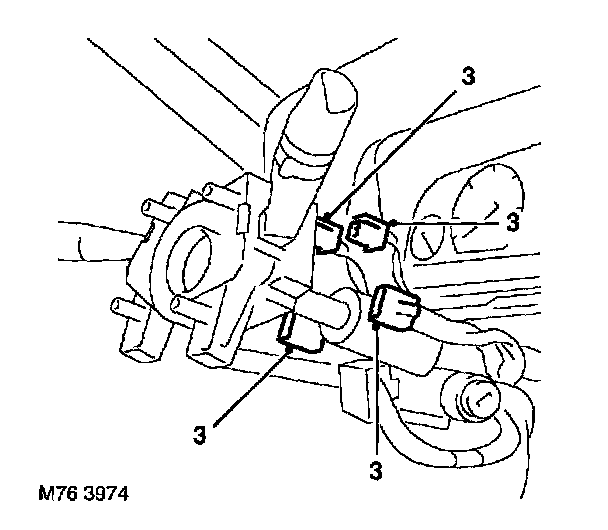 3
3
3
3
M76 3974