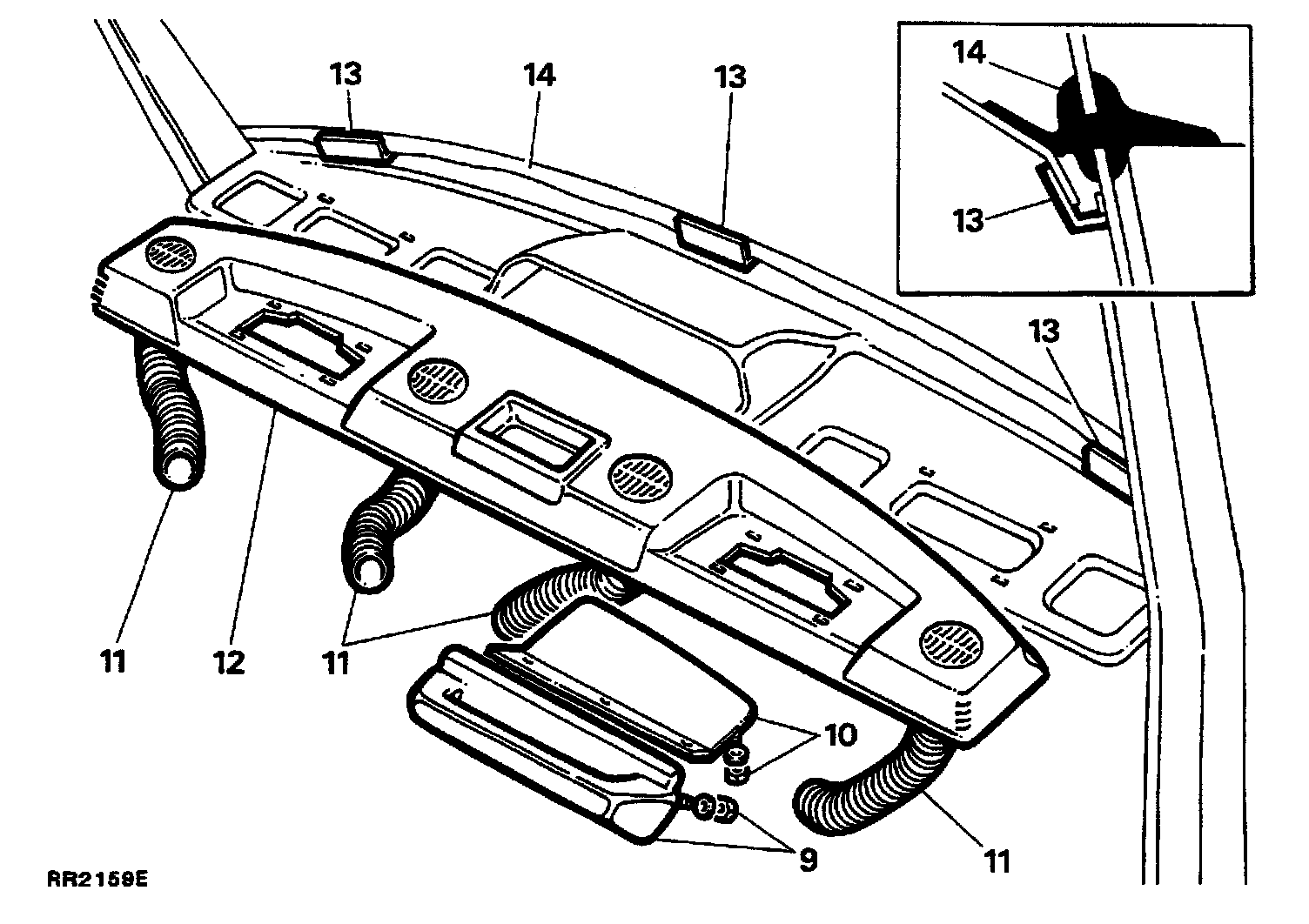 13
14
13
14
13
13
11
12
11
10
9
11
RR2159E