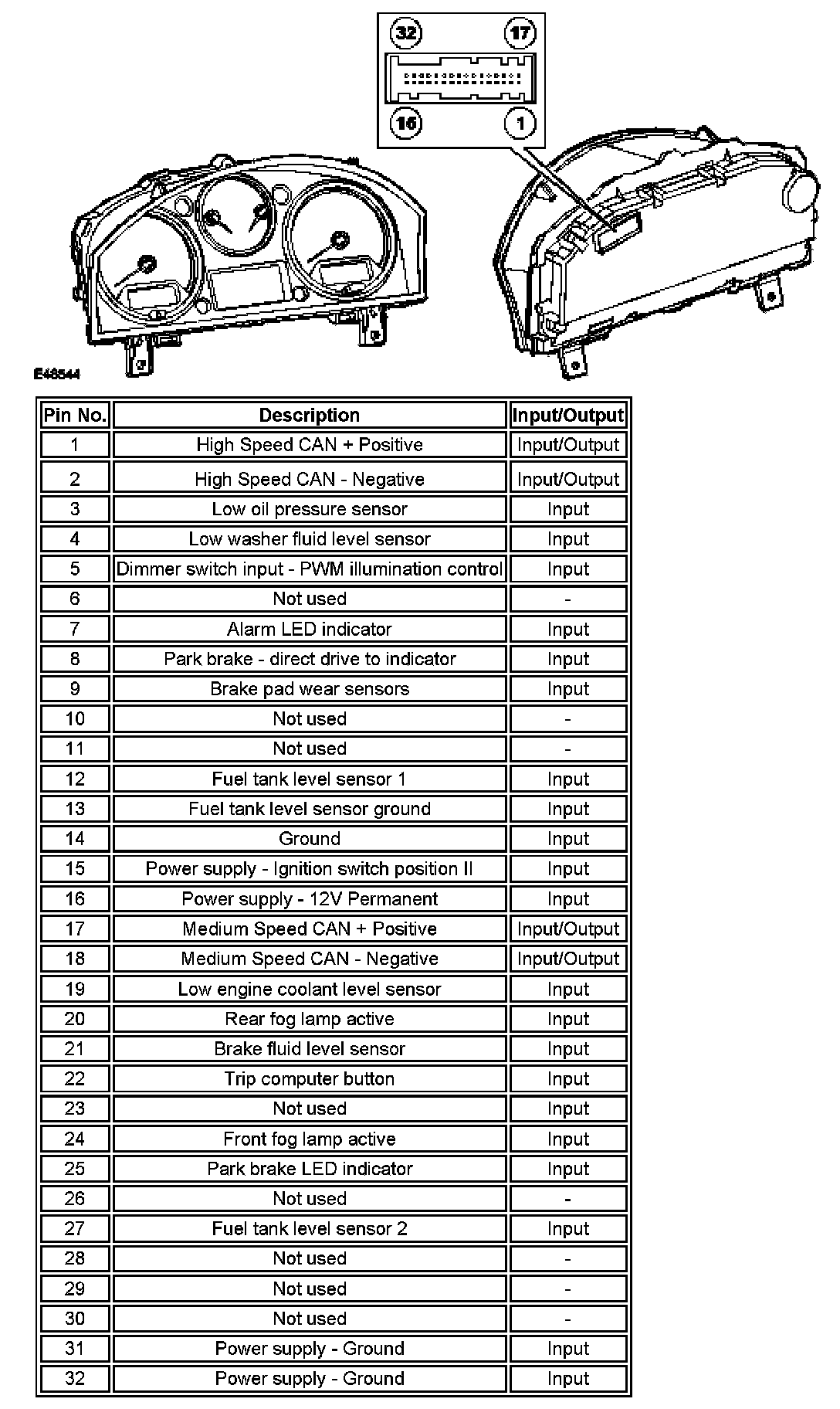 32 17
16 1

E46544

| Pin No. | Description | Input/Output |
|---|---|---|
| 1 | High Speed CAN + Positive | Input/Output |
| 2 | High Speed CAN - Negative | Input/Output |
| 3 | Low oil pressure sensor | Input |
| 4 | Low washer fluid level sensor | Input |
| 5 | Dimmer switch input - PWM illumination control | Input |
| 6 | Not used | - |
| 7 | Alarm LED indicator | Input |
| 8 | Park brake - direct drive to indicator | Input |
| 9 | Brake pad wear sensors | Input |
| 10 | Not used | - |
| 11 | Not used | - |
| 12 | Fuel tank level sensor 1 | Input |
| 13 | Fuel tank level sensor ground | Input |
| 14 | Ground | Input |
| 15 | Power supply - Ignition switch position II | Input |
| 16 | Power supply - 12V Permanent | Input |
| 17 | Medium Speed CAN + Positive | Input/Output |
| 18 | Medium Speed CAN - Negative | Input/Output |
| 19 | Low engine coolant level sensor | Input |
| 20 | Rear fog lamp active | Input |
| 21 | Brake fluid level sensor | Input |
| 22 | Trip computer button | Input |
| 23 | Not used | Input |
| 24 | Front fog lamp active | Input |
| 25 | Park brake LED indicator | Input |
| 26 | Not used | - |
| 27 | Fuel tank level sensor 2 | Input |
| 28 | Not used | - |
| 29 | Not used | - |
| 30 | Not used | - |
| 31 | Power supply - Ground | Input |
| 32 | Power supply - Ground | Input |