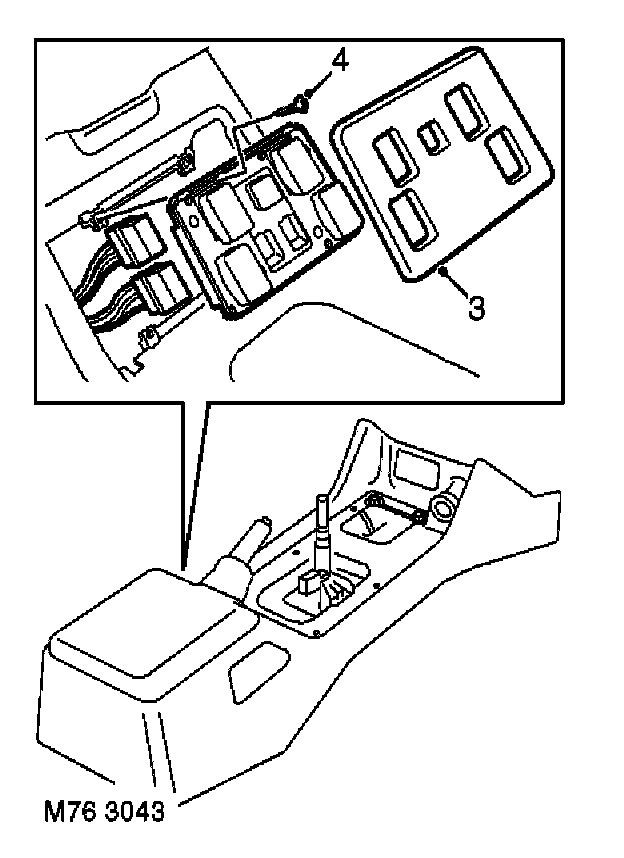 4

3

M76 3043