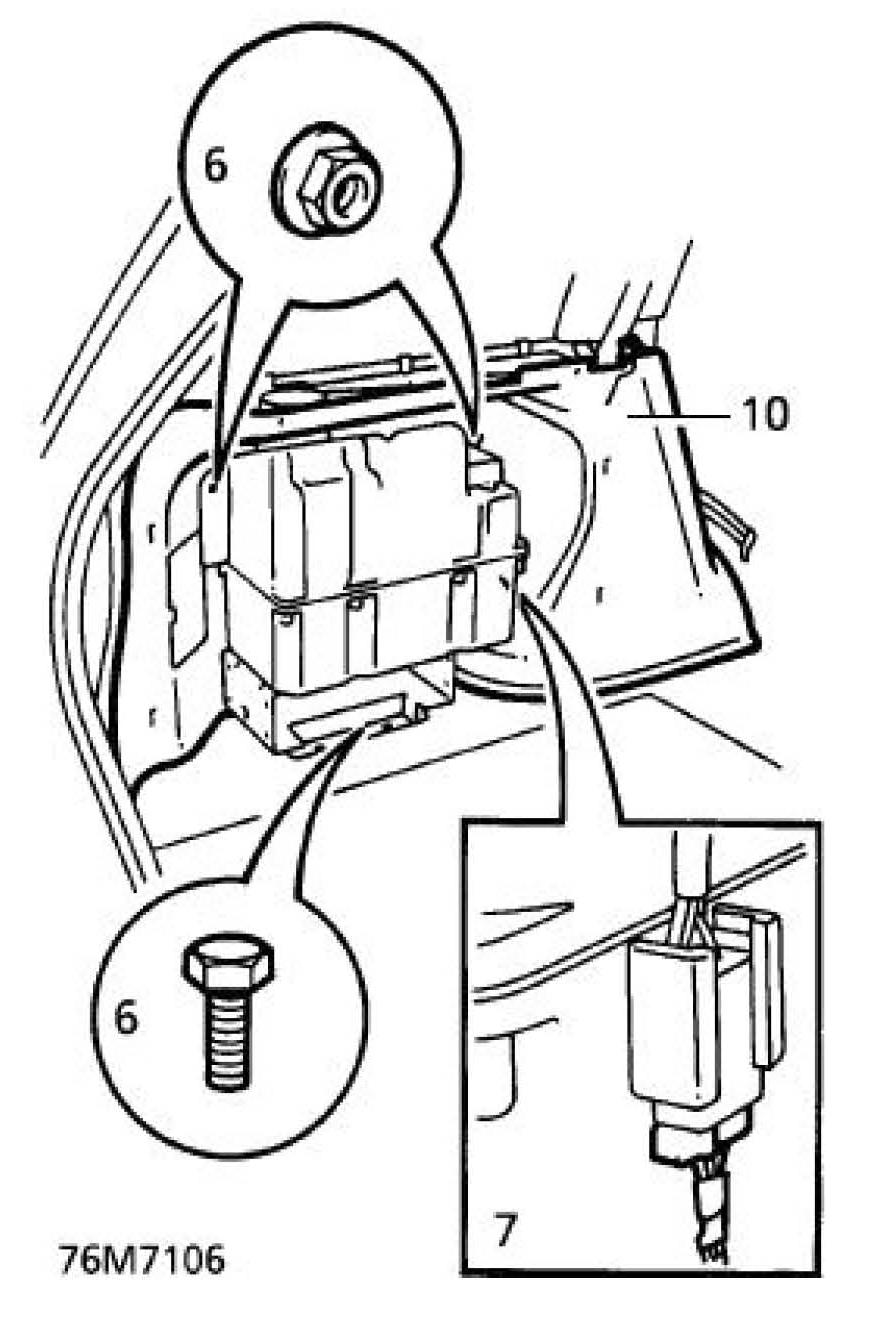 6

10

6

7

76M7106