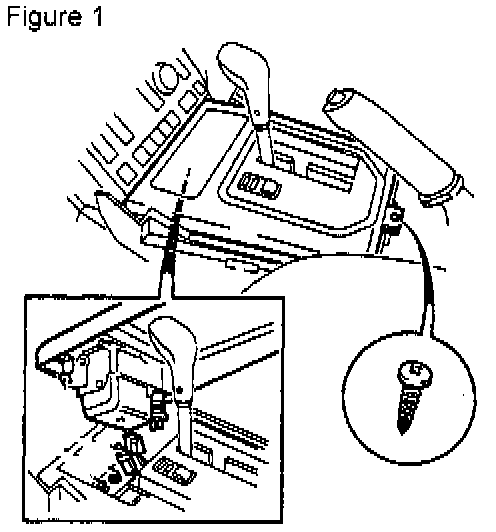 Figure 1