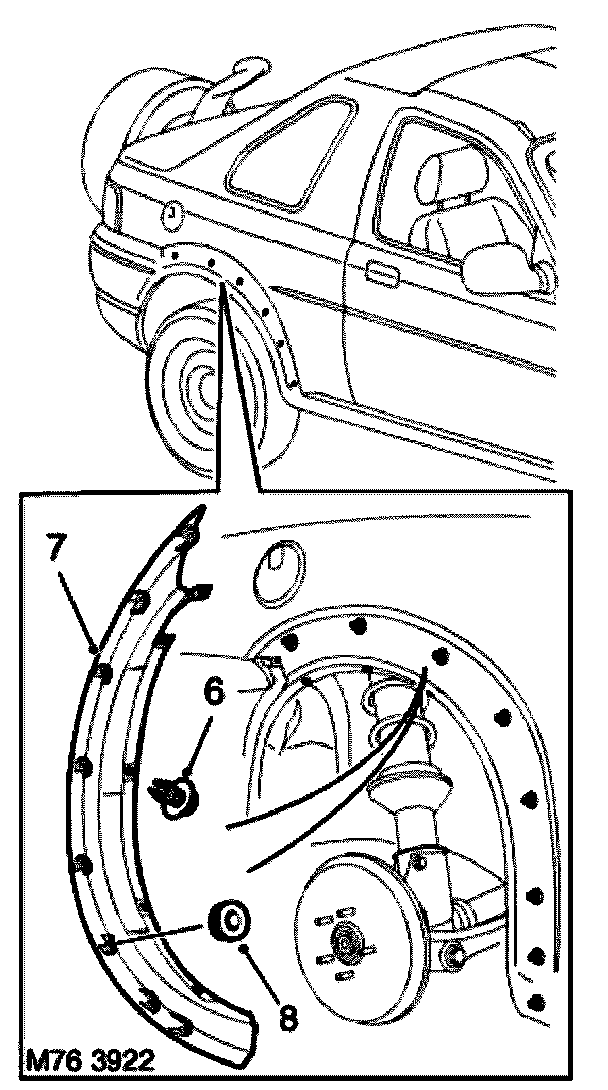 7
6
8
M76 3922