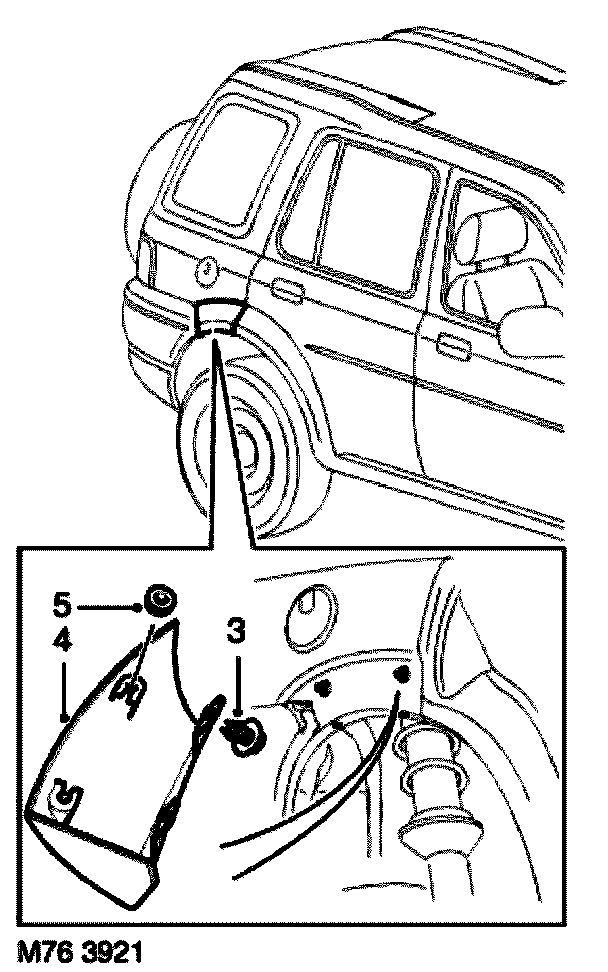 5
4
3
M76 3921