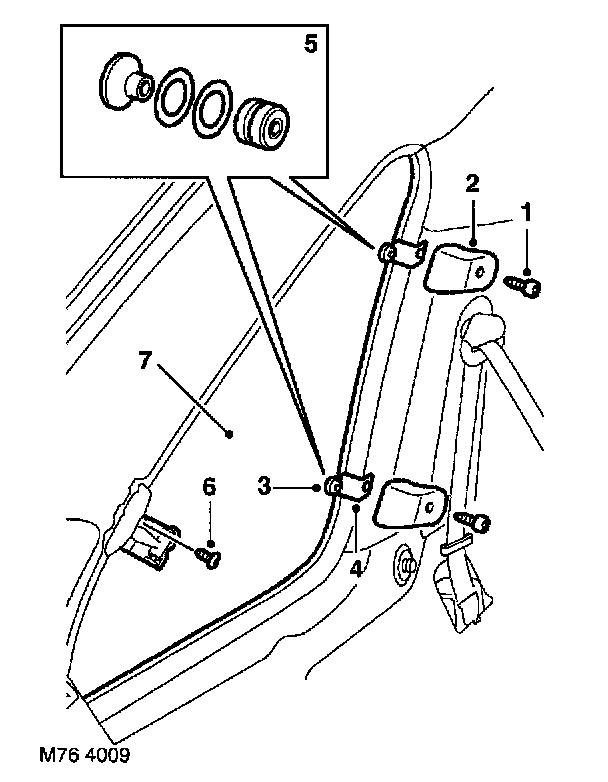 5
2
1
7
6
3
4
M76 4009