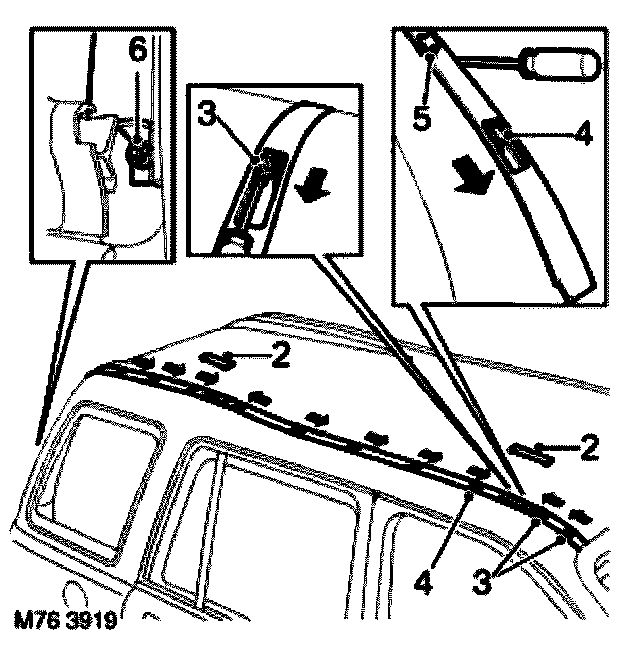 6
3
5
4
2
2
4
3
M76 3919