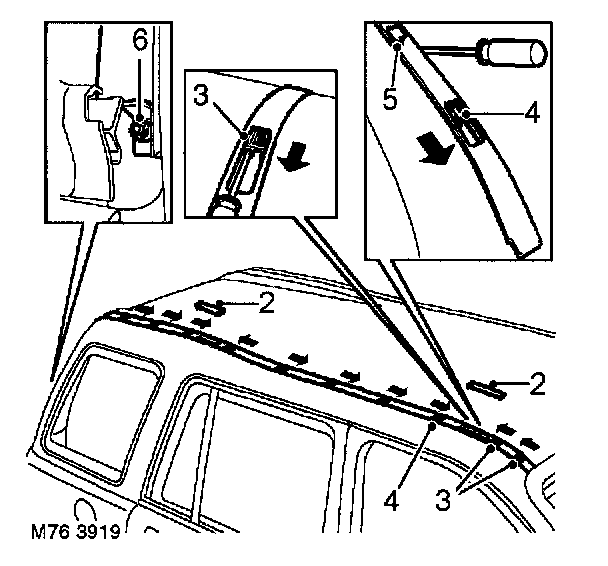 6
3
5
4
2
2
4
3
M76 3919