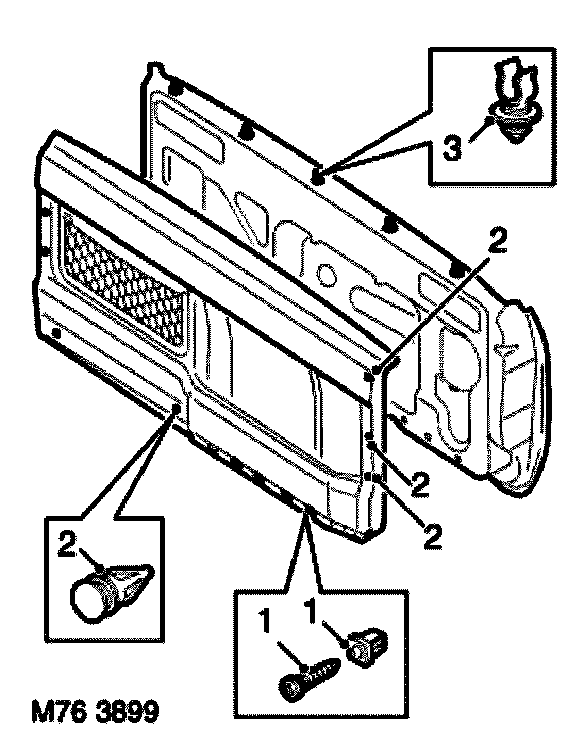 3
2
2
2
2
1
1
M76 3899