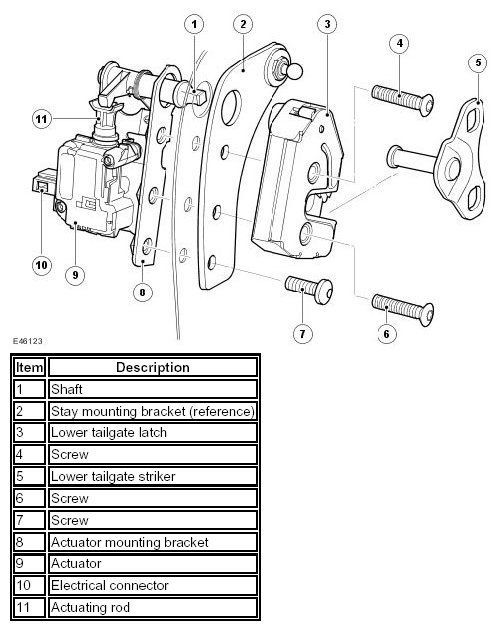 1
2
3
4
5
11
10
9
8
7
6
E46123

| Item | Description |
|---|---|
| 1 | Shaft |
| 2 | Stay mounting bracket (reference) |
| 3 | Lower tailgate latch |
| 4 | Screw |
| 5 | Lower tailgate striker |
| 6 | Screw |
| 7 | Screw |
| 8 | Actuator mounting bracket |
| 9 | Actuator |
| 10 | Electrical connector |
| 11 | Actuating rod |