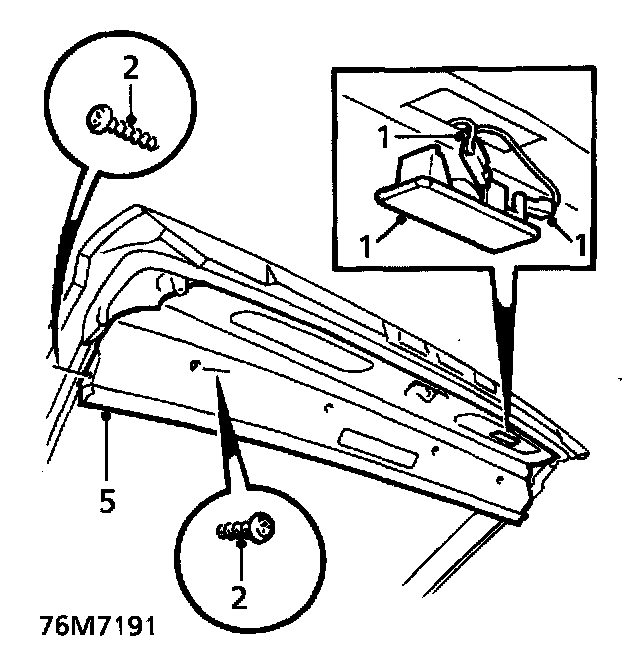 2
1
1
1
5
2
76M7191