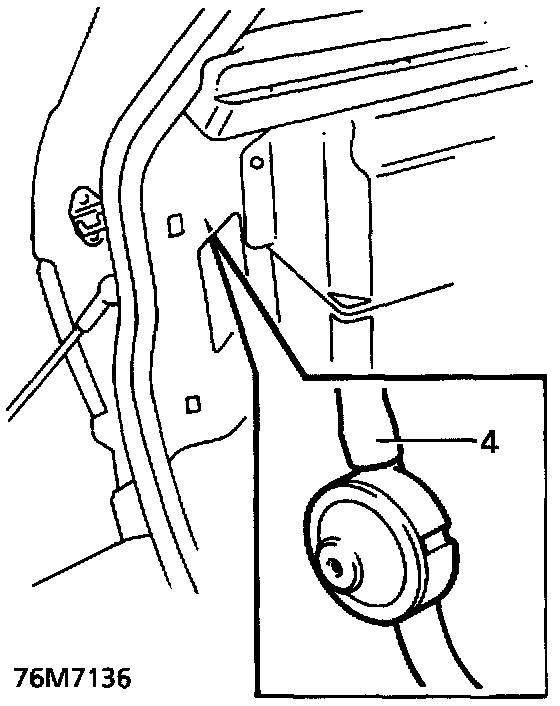 4

76M7136