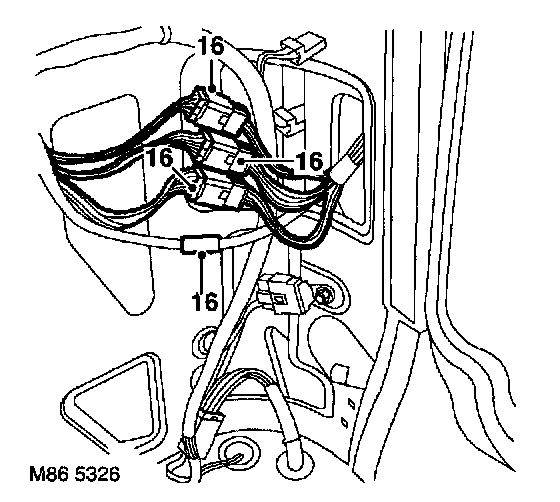 16
16
16
16
M86 5326