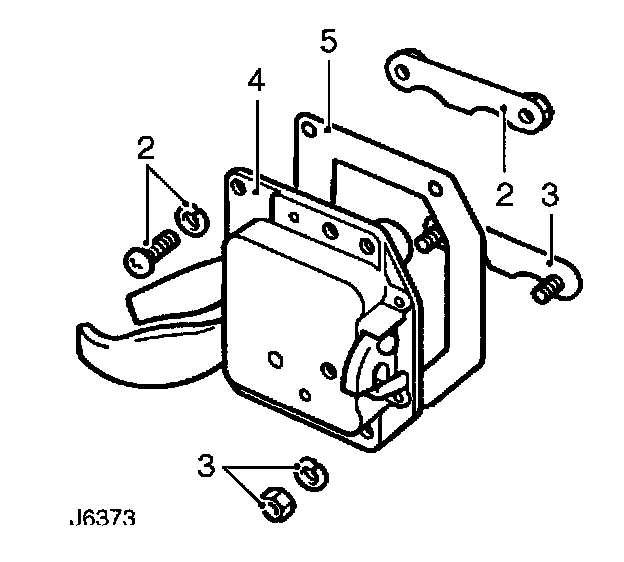 5
4
2
2
3
3
J6373