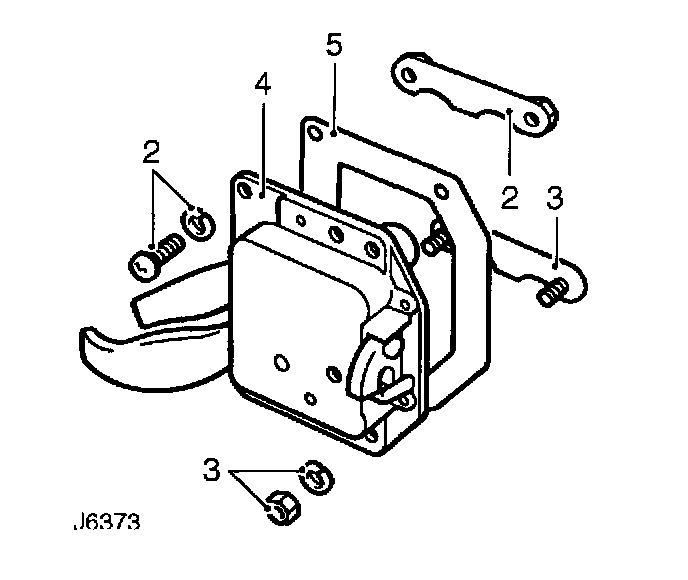 5
4
2
2
3
3
J6373