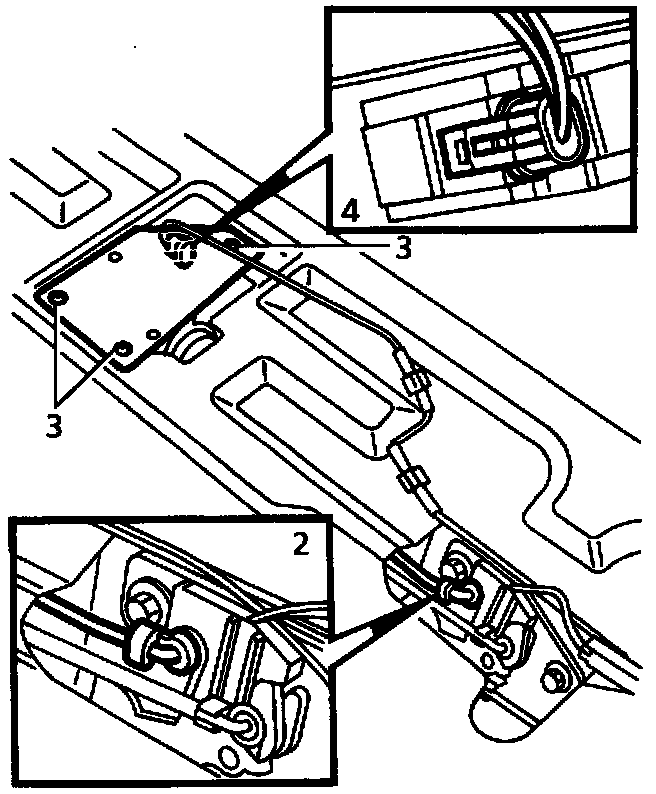 4
3
3
2