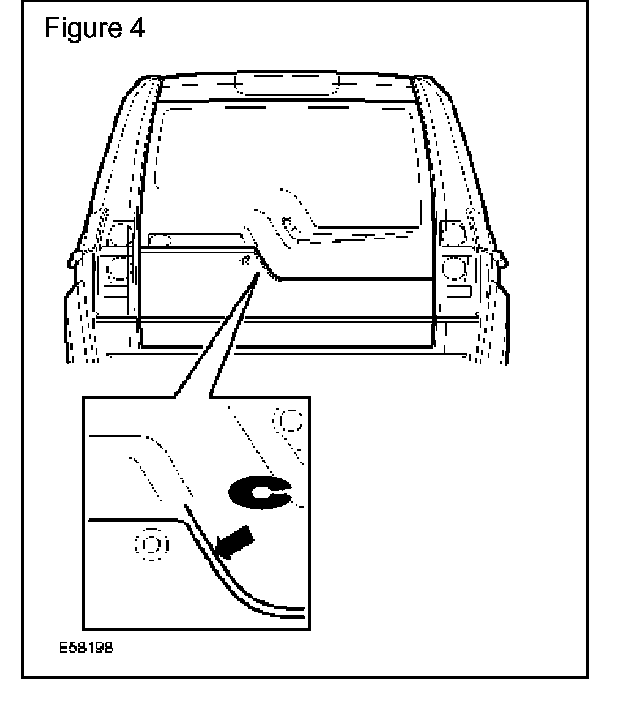 Figure 4

C

E58198