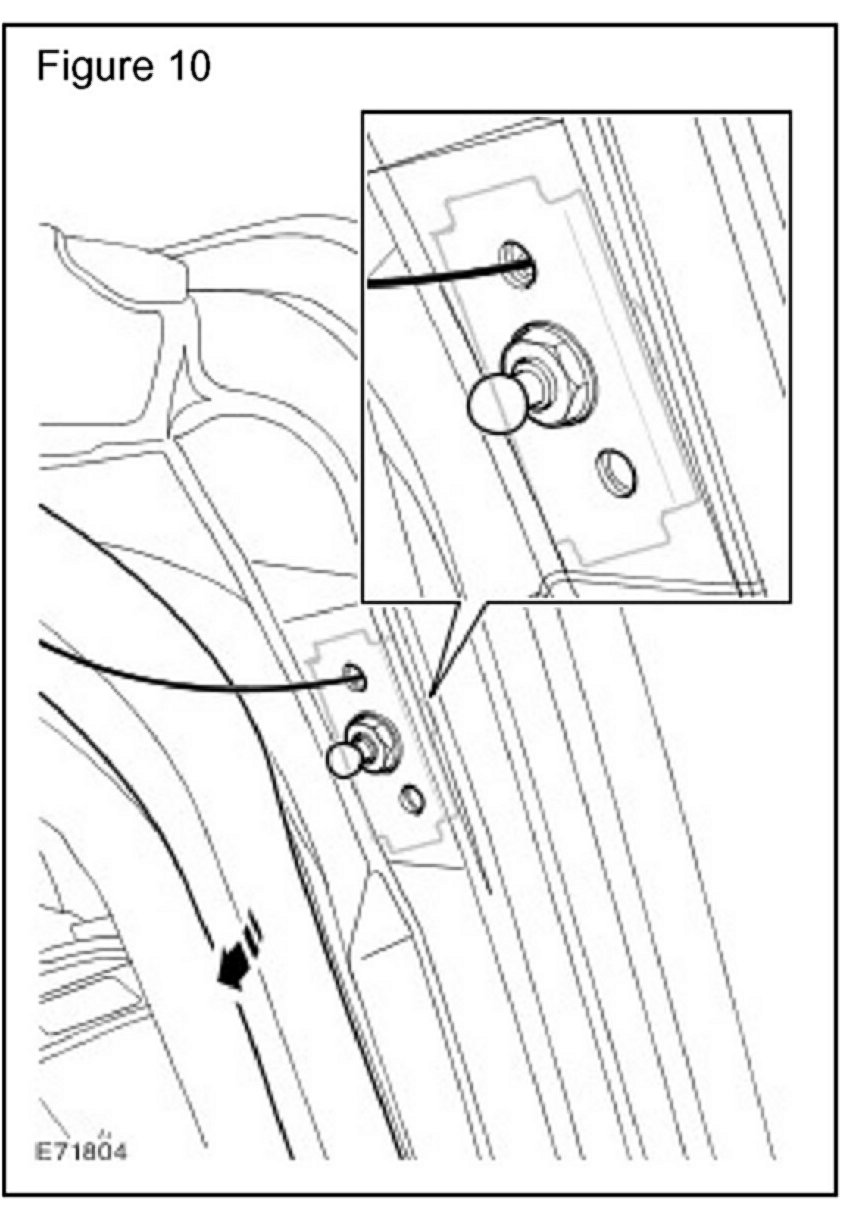 Figure 10

E71804