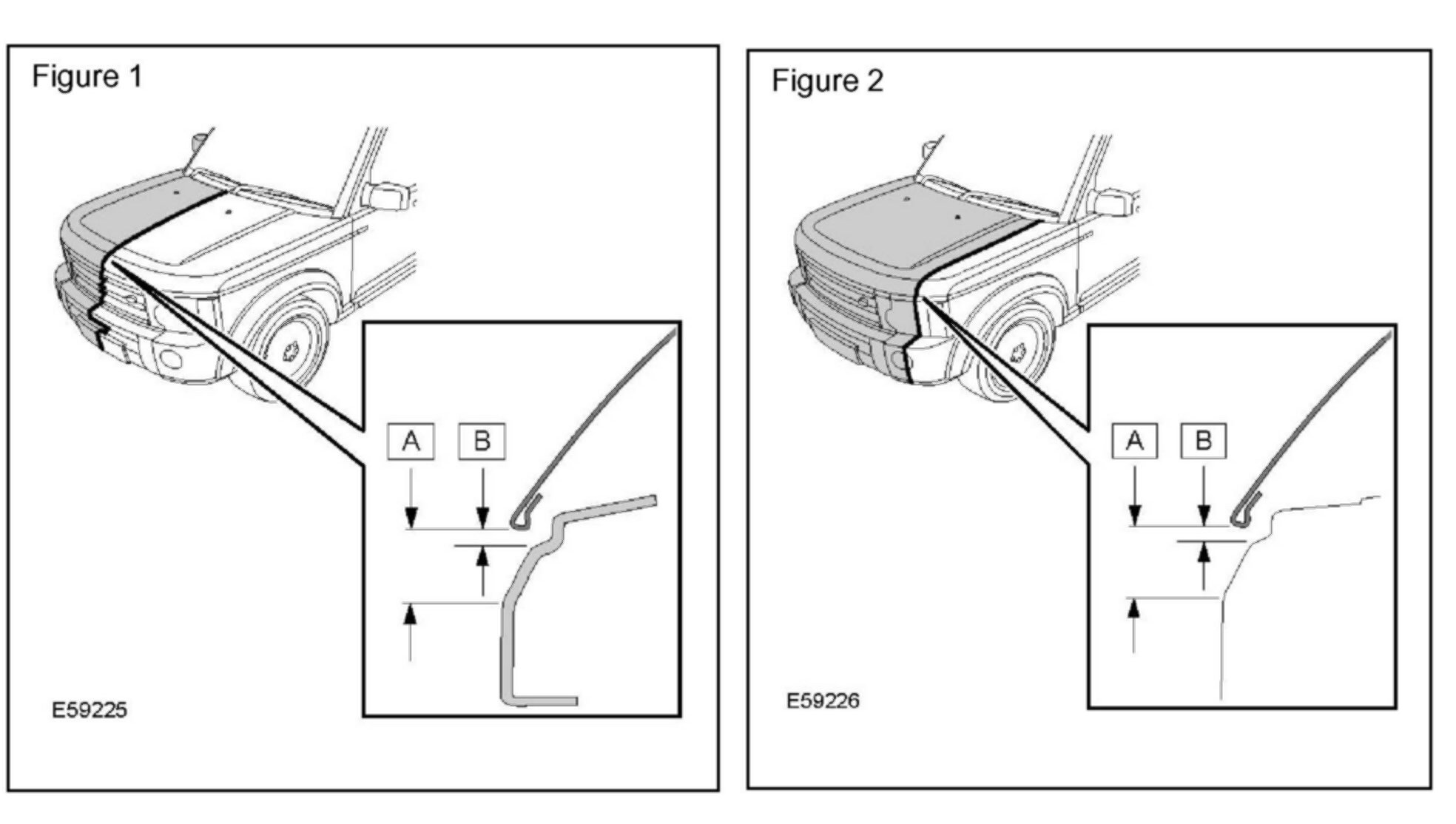 Figure 1

A

B

E59225

Figure 2

A

B

E59226