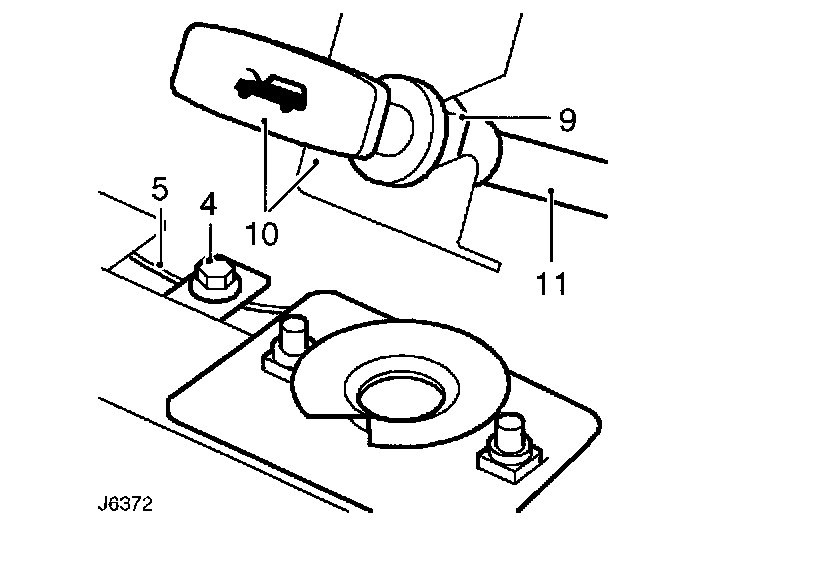 9
5
4
10
11
J6372