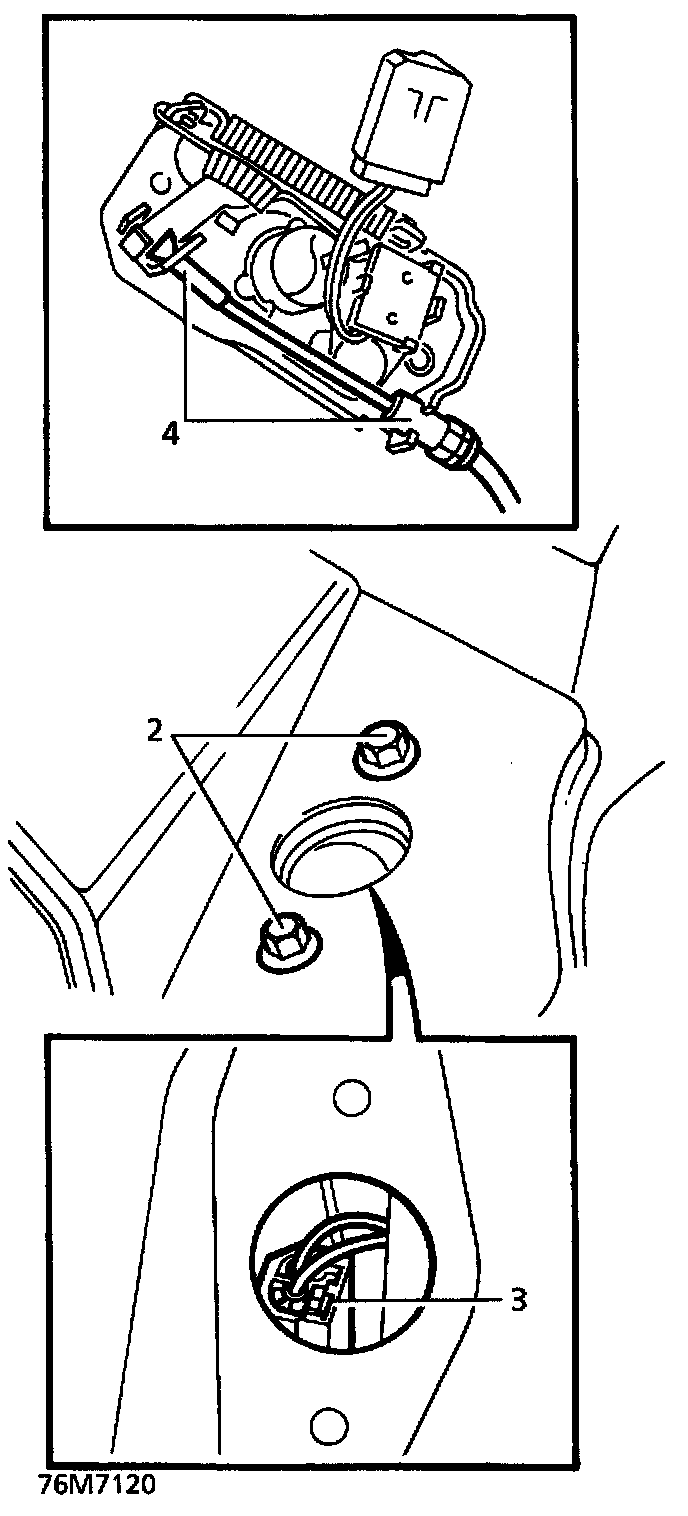 4

2

3

76M7120