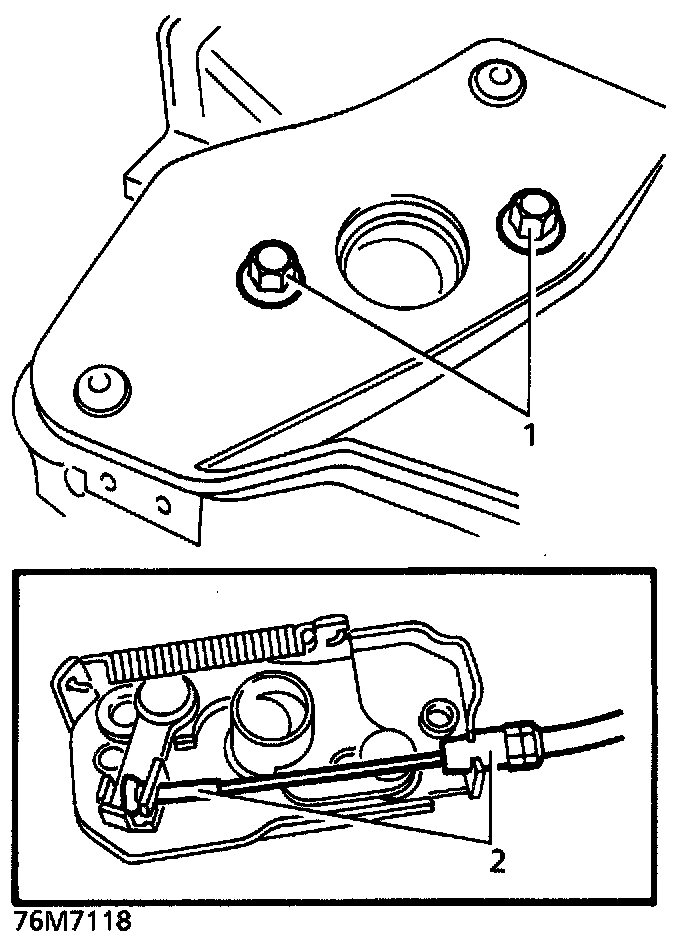 1

2

76M7118