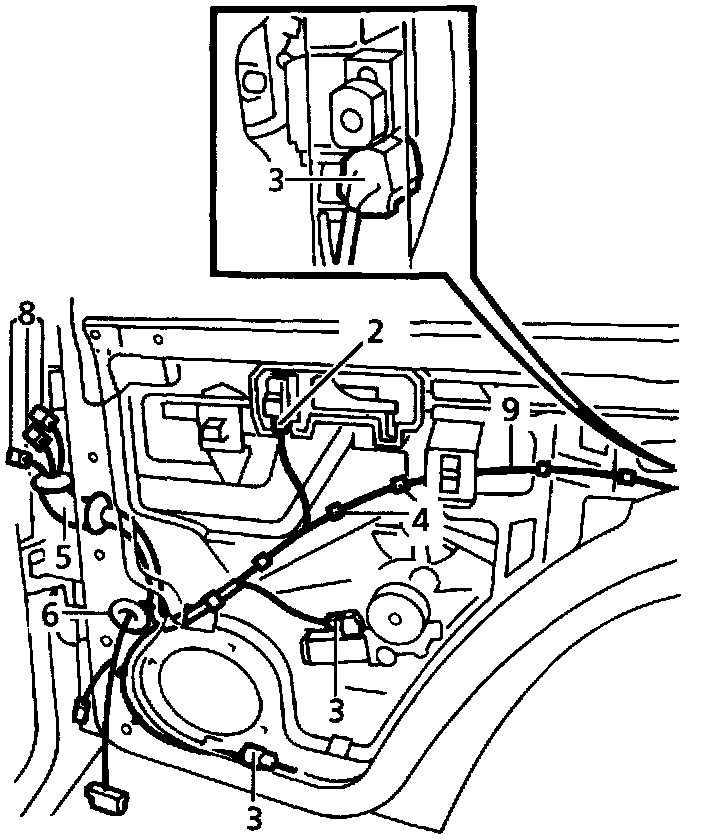 3
8
2
9
4
5
6
3
3