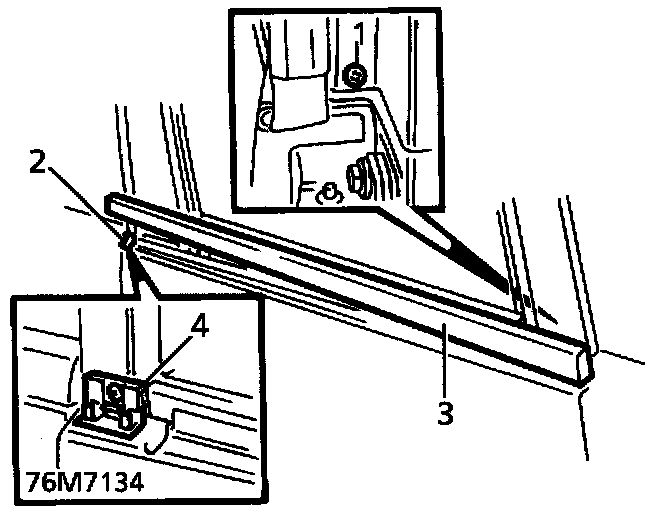 1
2
4
3
76M7134