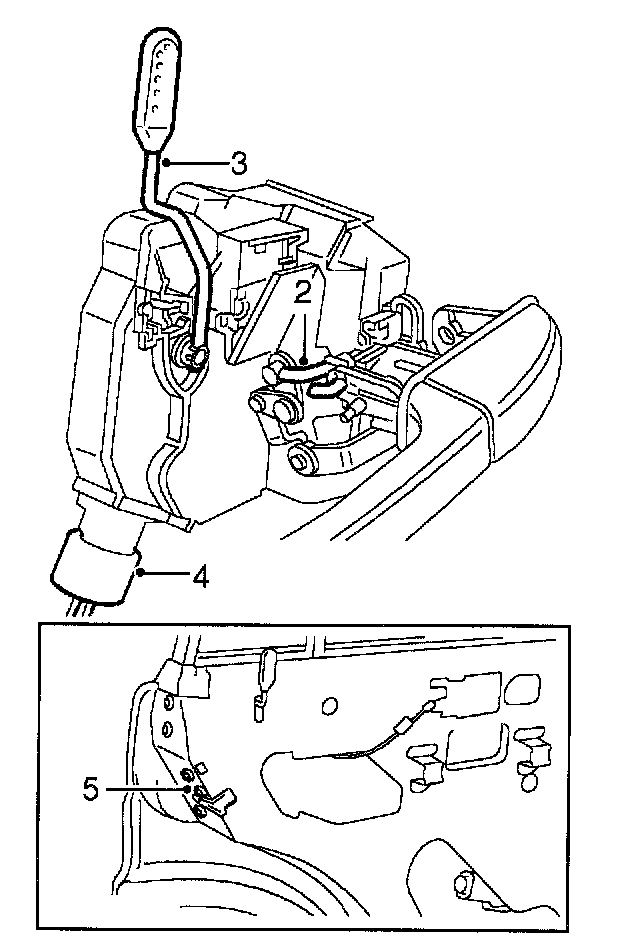 3

2

4

5