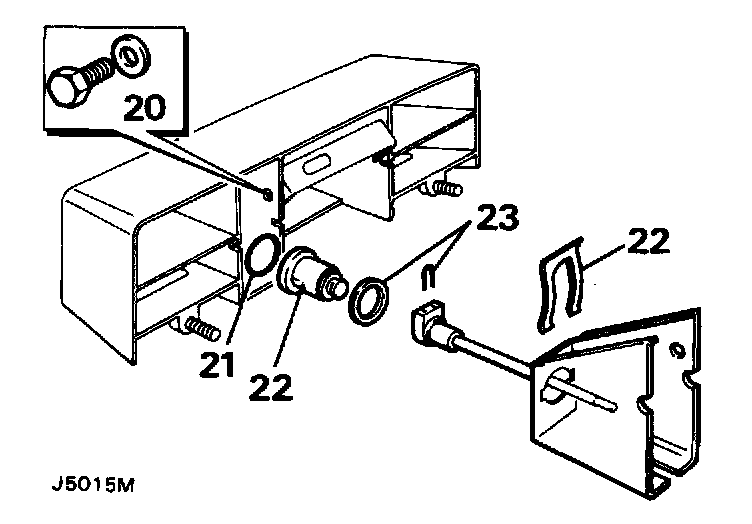 20
23
22
21
22
J5015M