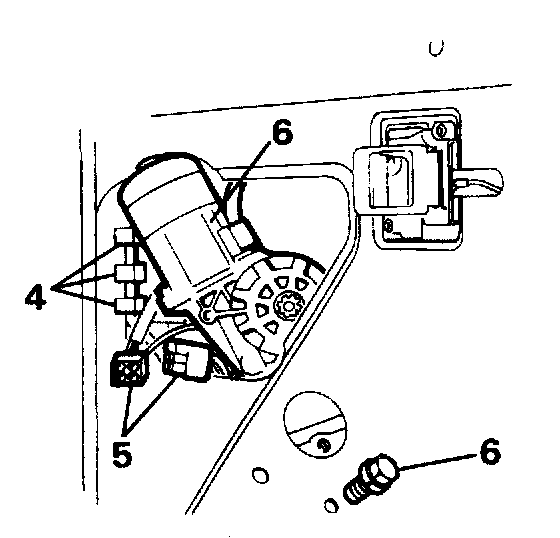 6
4
5
6