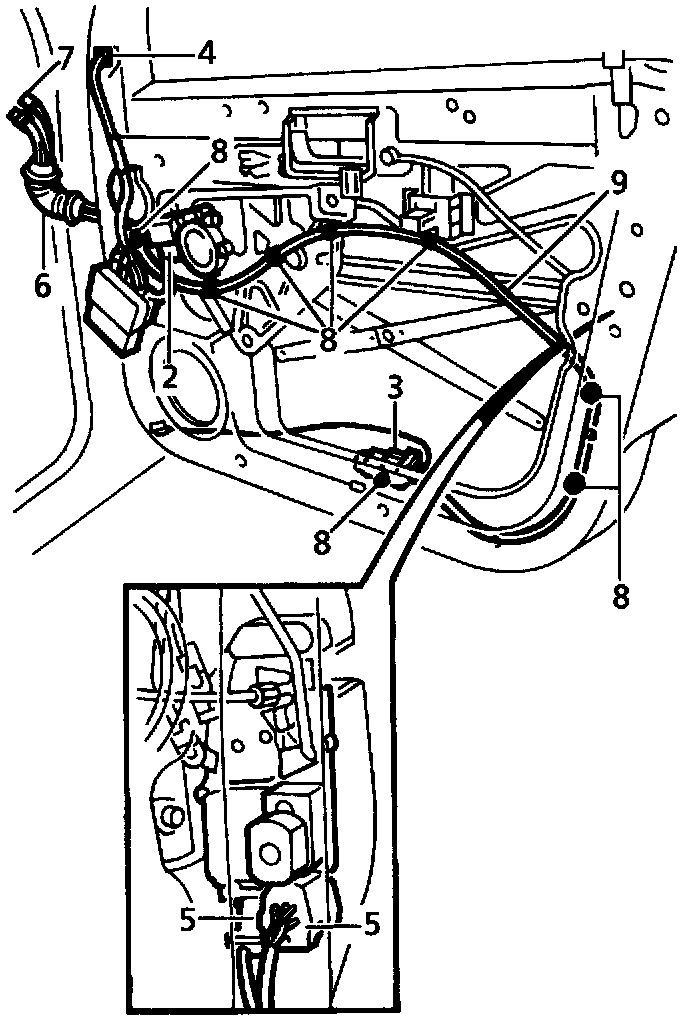 7
4
8
9
6
2
8
3
8
8
5
5