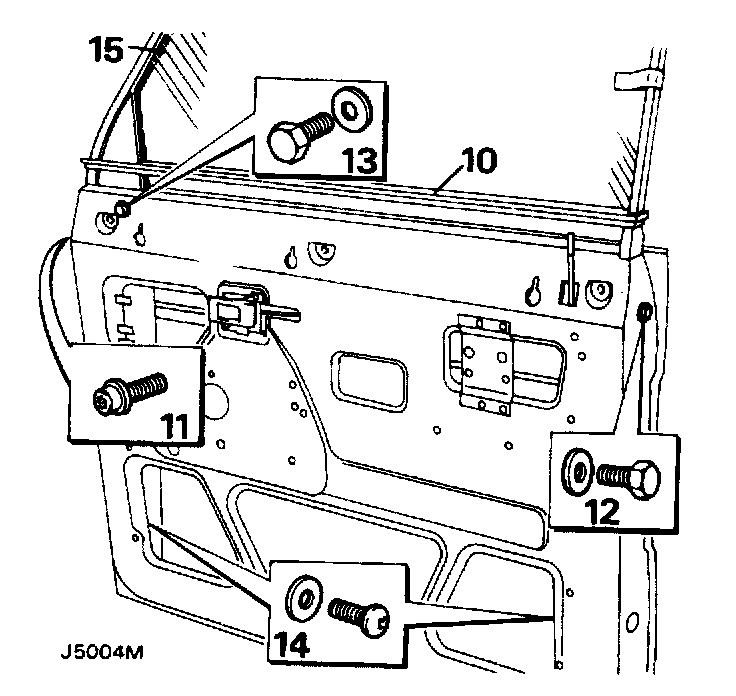 15
13
10
11
12
14
J5004M