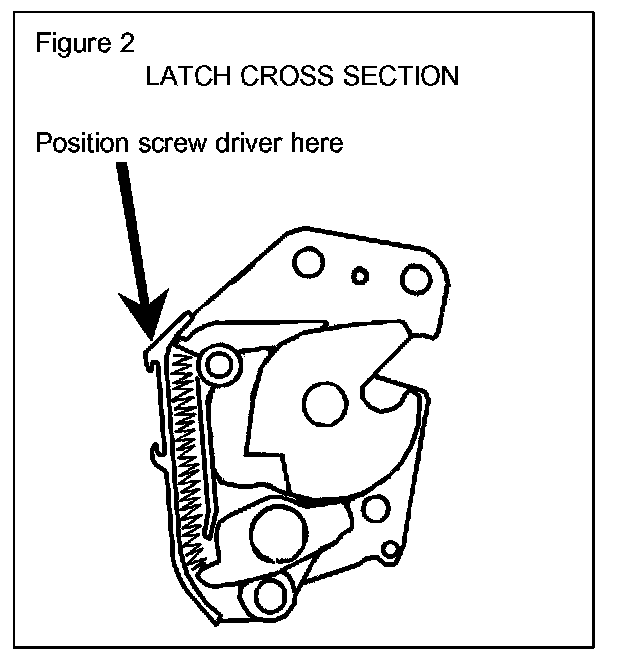 Figure 2
LATCH CROSS SECTION

Position screw driver here