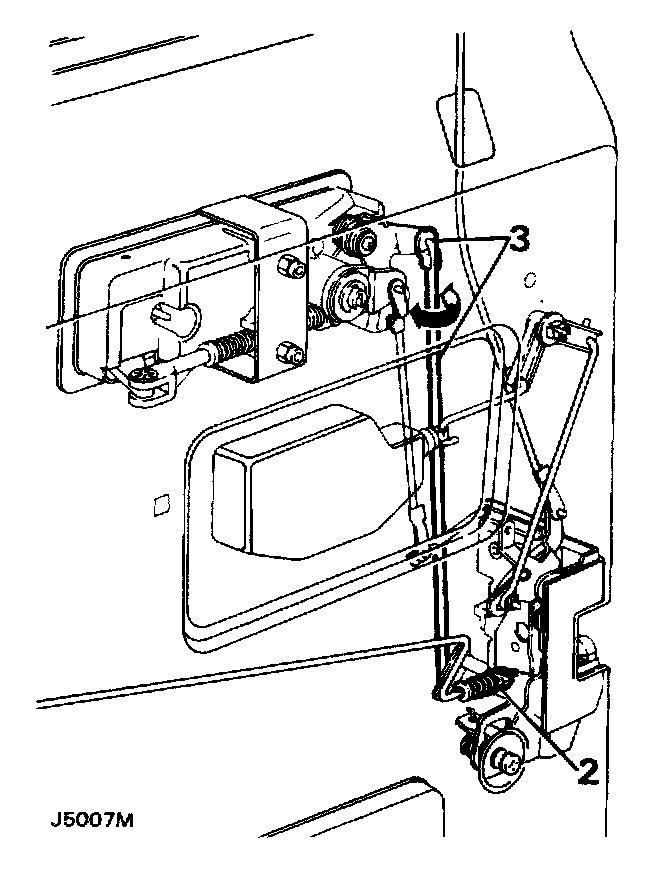 3

2

J5007M