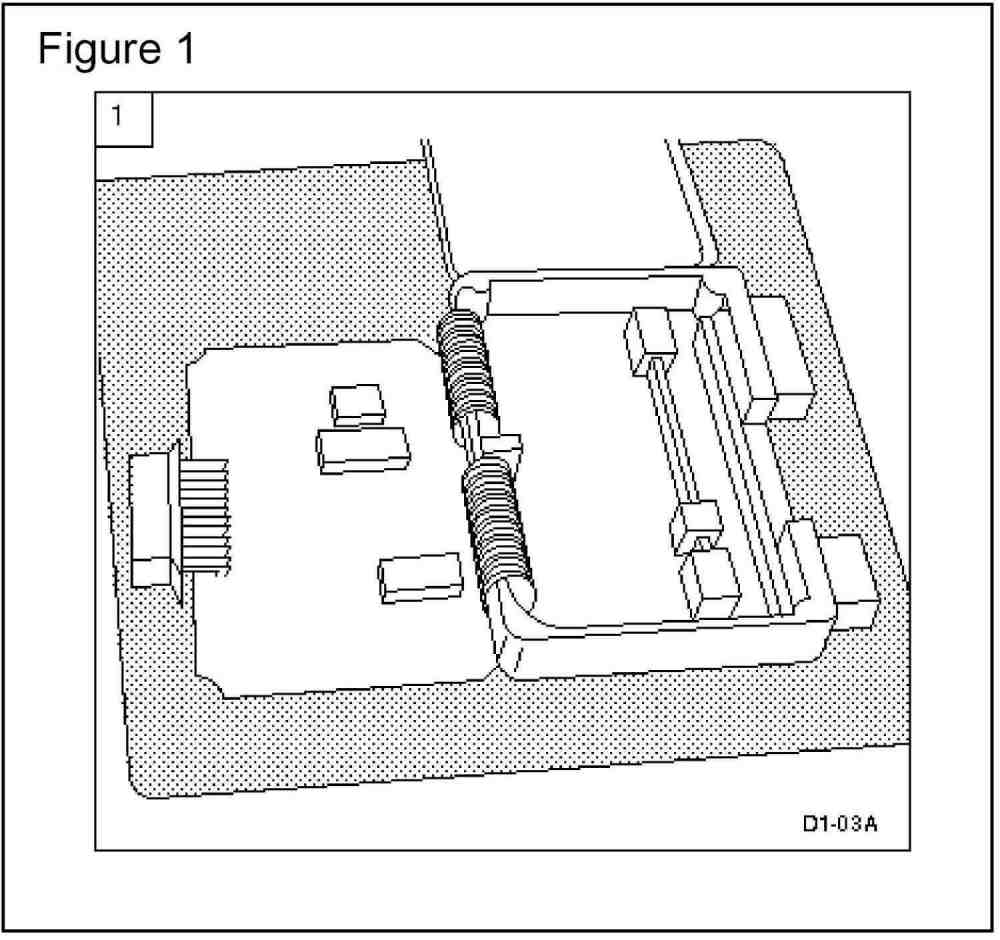 Figure 1

1

D1-03A