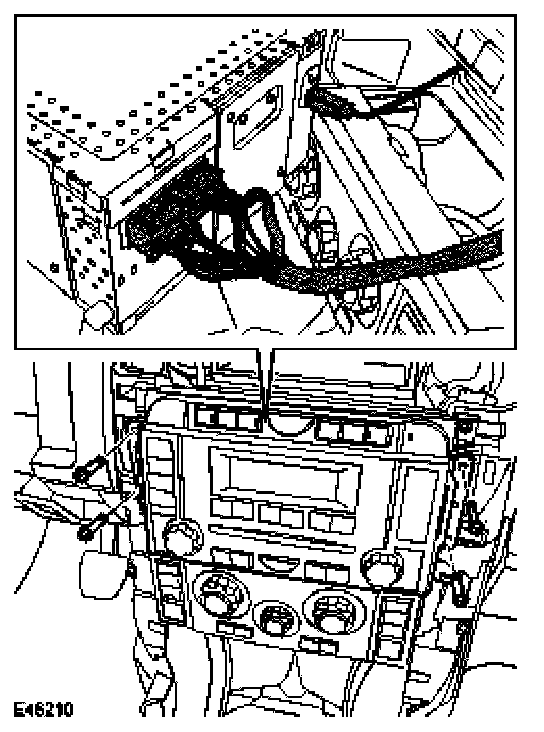 E46210