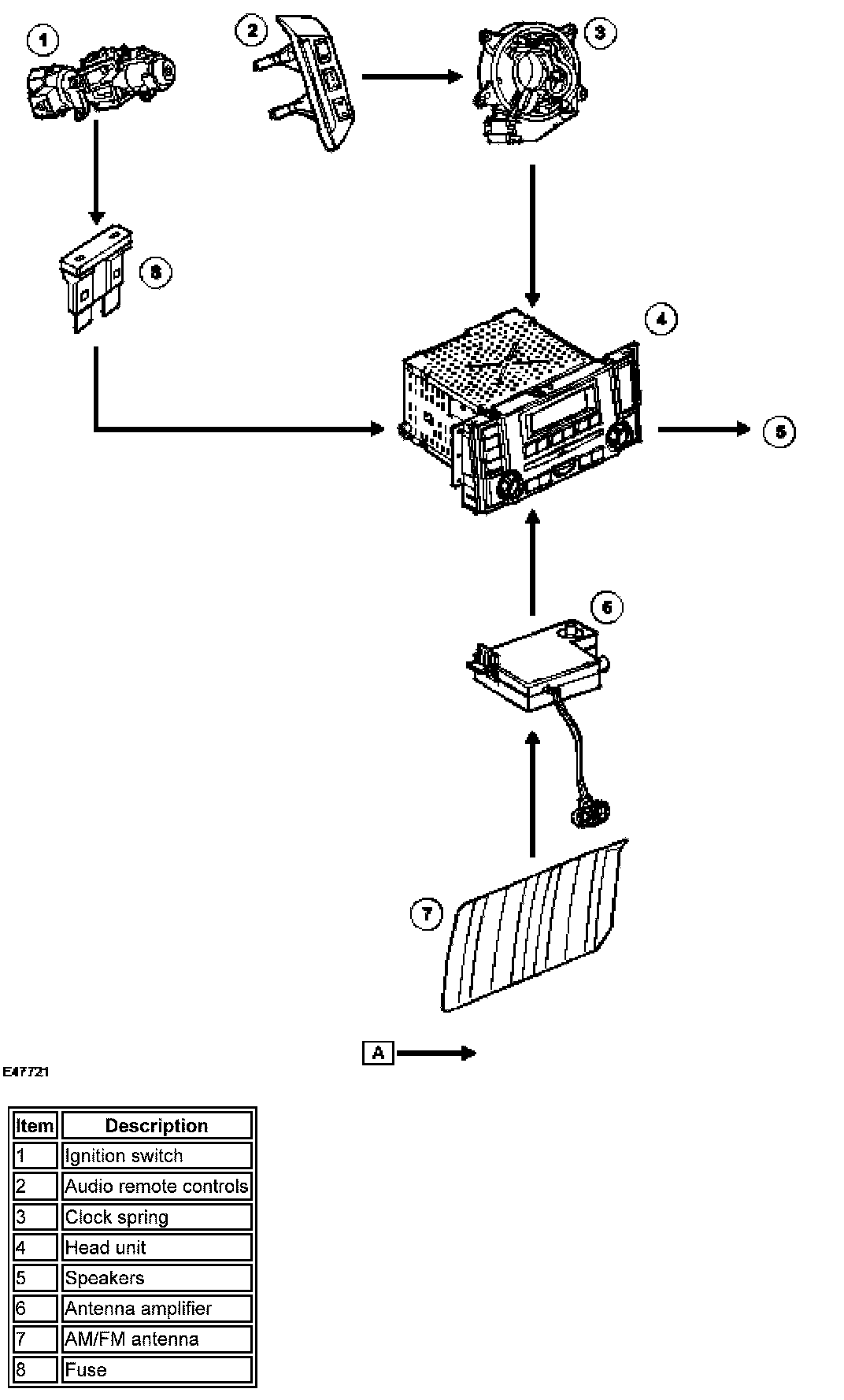 1
2
3
8
4
5
6
7
A
E47721

| Item | Description |
|---|---|
| 1 | Ignition switch |
| 2 | Audio remote controls |
| 3 | Clock spring |
| 4 | Head unit |
| 5 | Speakers |
| 6 | Antenna amplifier |
| 7 | AM/FM antenna |
| 8 | Fuse |